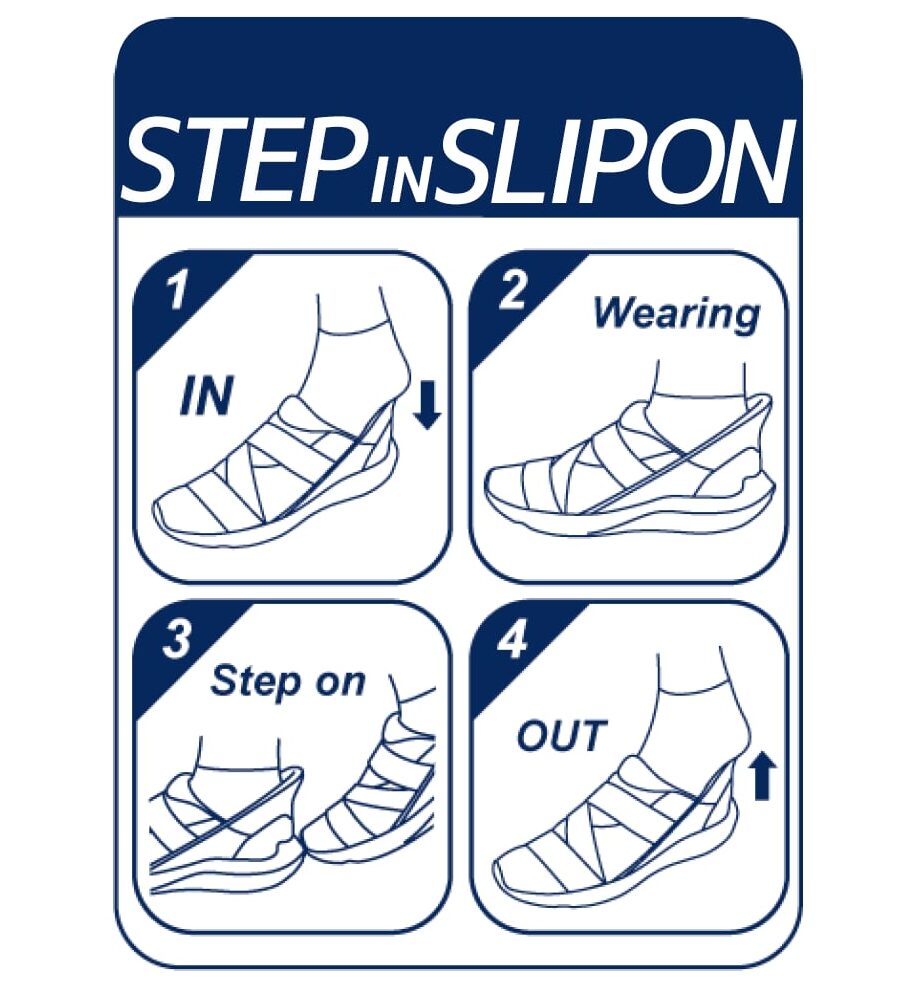 STEP IN SLIPON

1
IN

2
Wearing

3
Step on

4
OUT